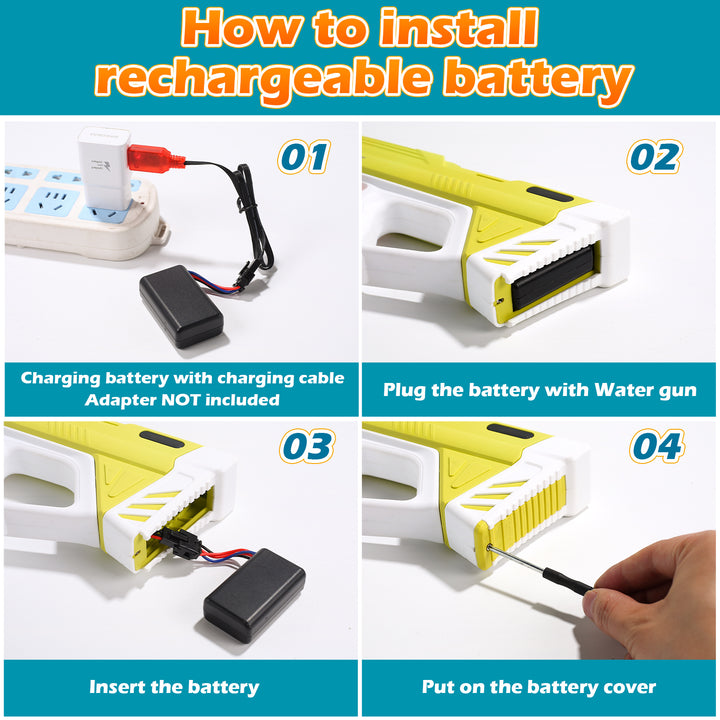 How to install rechargeable battery

01

Charging battery with charging cable
Adapter NOT included

02

Plug the battery with Water gun

03

Insert the battery

04

Put on the battery cover